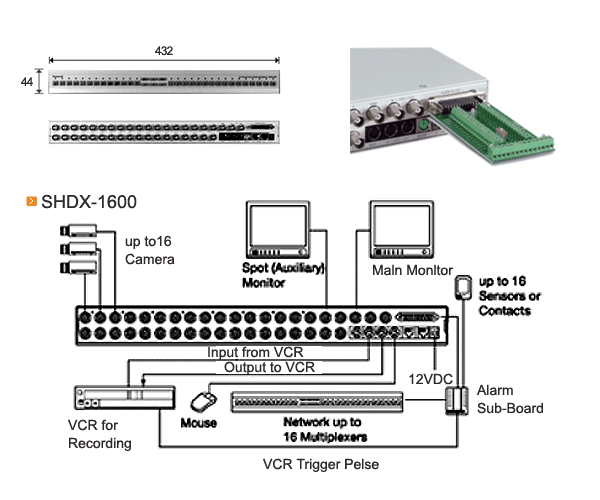 432

44

SHDX-1600

up to16 Camera

Spot (Auxiliary) Monitor

Maln Monltor

up to 16 Sensors or Contacts

Input from VCR

Output to VCR

12VDC

Alarm Sub-Board

VCR for Recording

Mouse

Network up to 16 Multiplexers

VCR Trigger Pelse